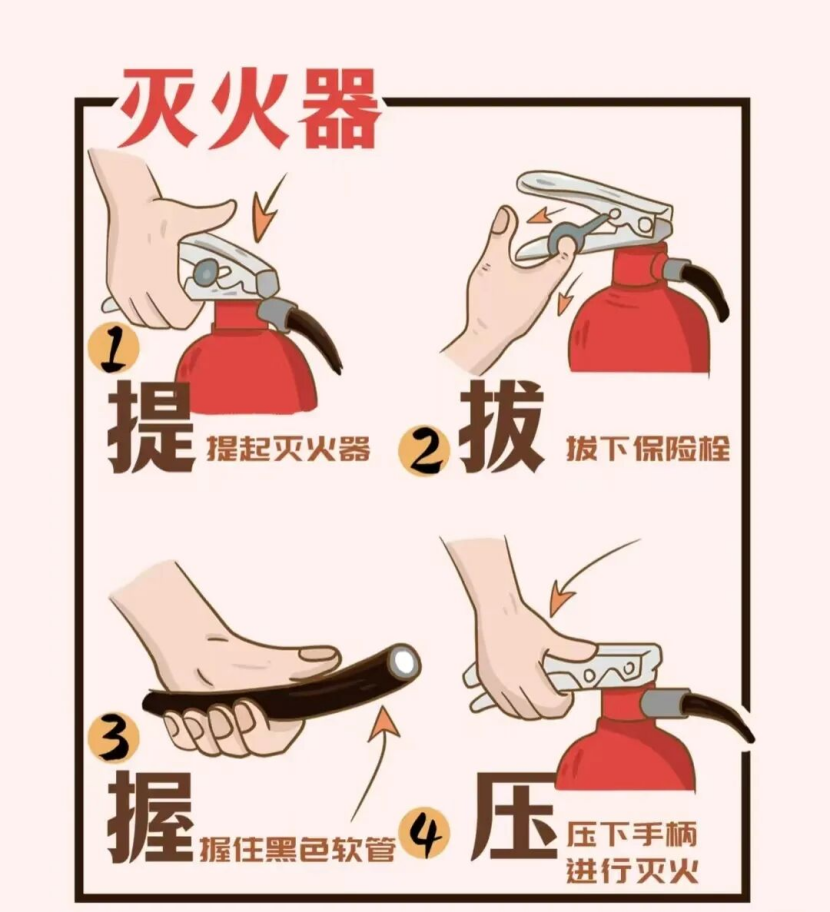 灭火器

1 提 提起灭火器

2 拔 拔下保险栓

3 握 握住黑色软管

4 压 压下手柄 进行灭火